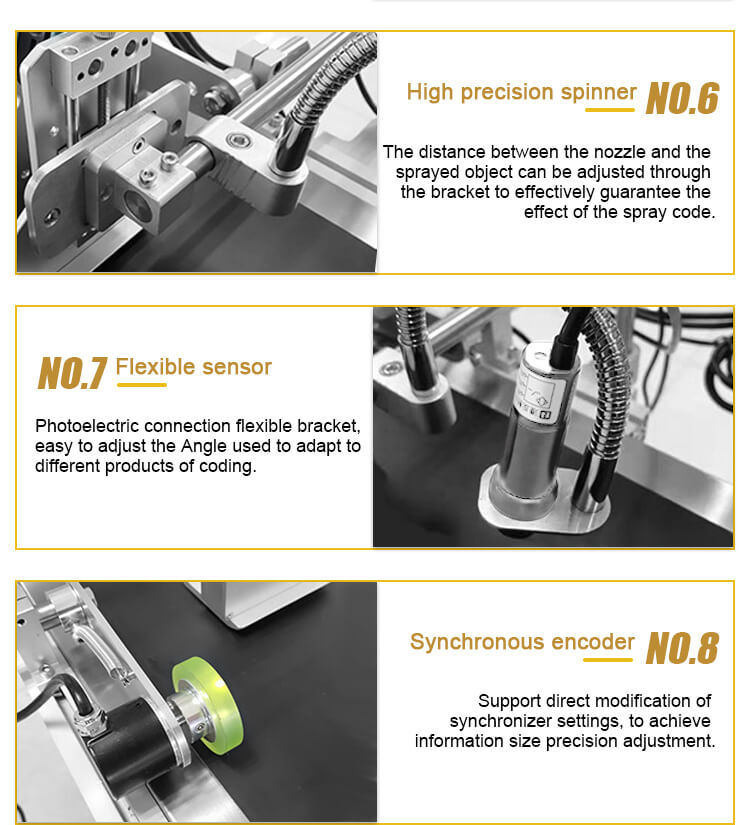 High precision spinner NO.6

The distance between the nozzle and the sprayed object can be adjusted through the bracket to effectively guarantee the effect of the spray code.

NO.7 Flexible sensor

Photoelectric connection flexible bracket, easy to adjust the Angle used to adapt to different products of coding.

Synchronous encoder NO.8

Support direct modification of synchronizer settings, to achieve information size precision adjustment.